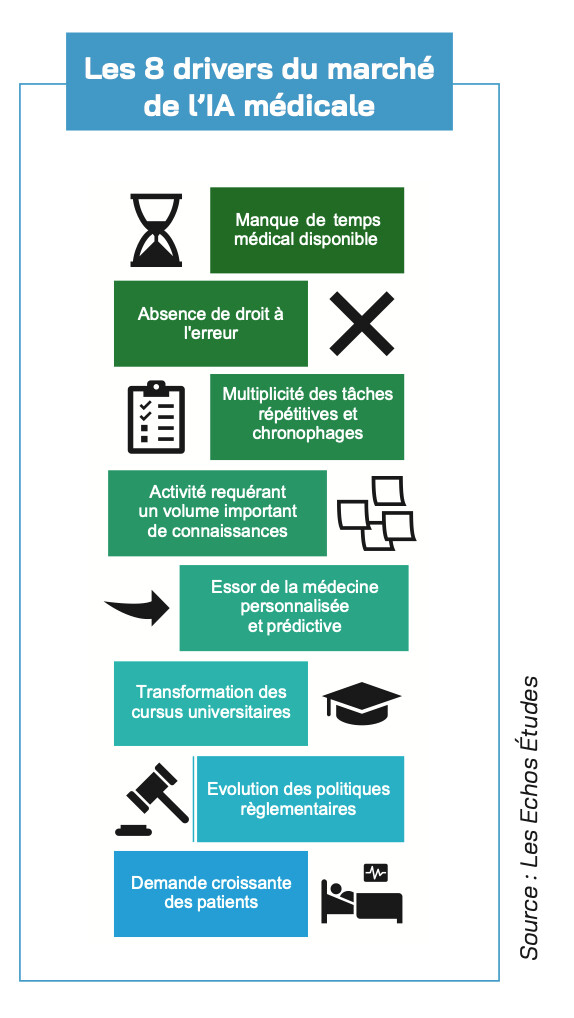 Les 8 drivers du marché de l'IA médicale

Manque de temps médical disponible

Absence de droit à l'erreur

Multiplicité des tâches répétitives et chronophages

Activité requérant un volume important de connaissances

Essor de la médecine personnalisée et prédictive

Transformation des cursus universitaires

Evolution des politiques règlementaires

Demande croissante des patients

Source : Les Echos Études